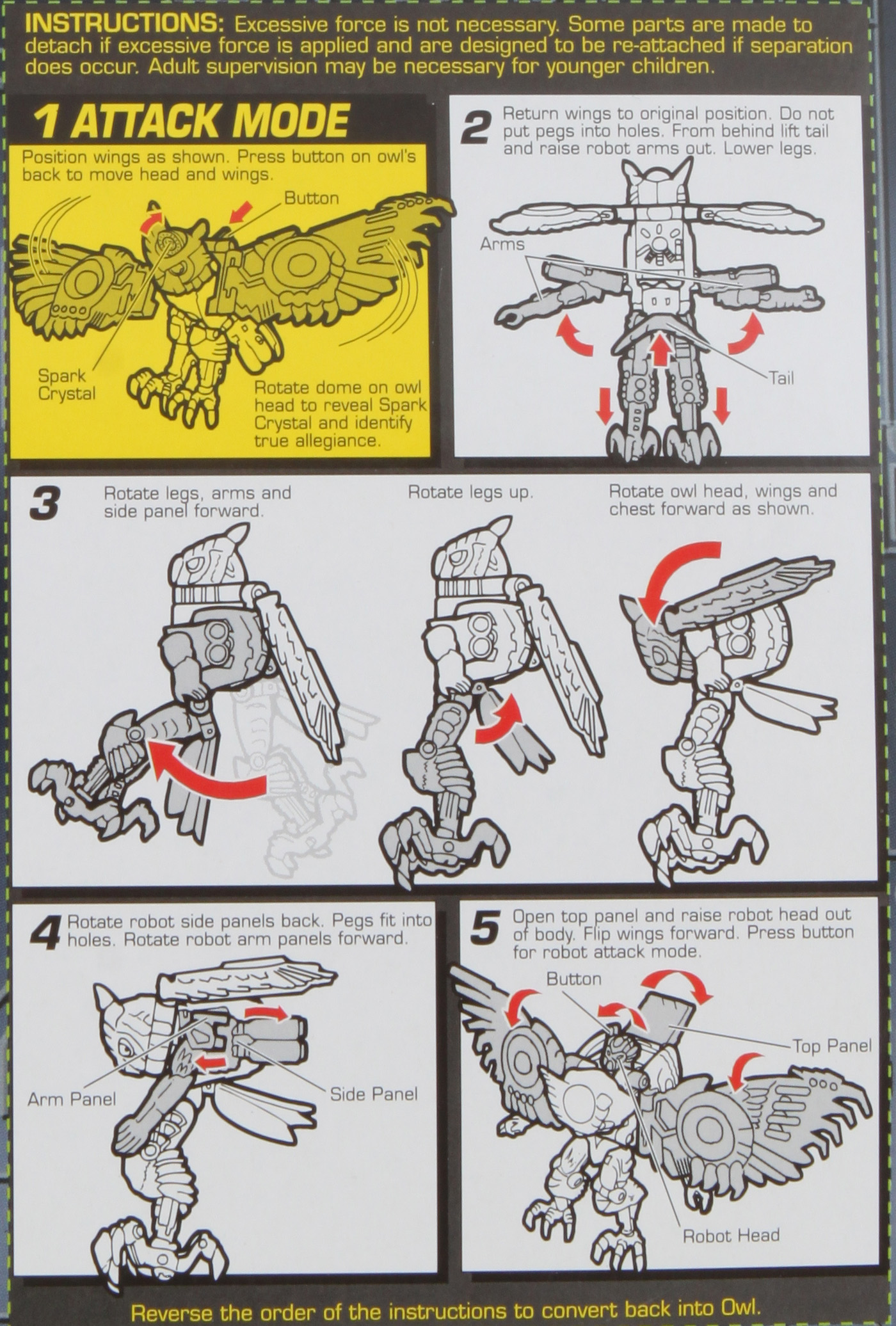 INSTRUCTIONS: Excessive force is not necessary. Some parts are made to detach if excessive force is applied and are designed to be re-attached if separation does occur. Adult supervision may be necessary for younger children.

1 ATTACK MODE

Position wings as shown. Press button on owl's back to move head and wings.

Button

Spark Crystal

Rotate dome on owl head to reveal Spark Crystal and identify true allegiance.

2 Return wings to original position. Do not put pegs into holes. From behind lift tail and raise robot arms out. Lower legs.

Arms

Tail

3 Rotate legs, arms and side panel forward.

Rotate legs up.

Rotate owl head, wings and chest forward as shown.

4 Rotate robot side panels back. Pegs fit into holes. Rotate robot arm panels forward.

Arm Panel

Side Panel

5 Open top panel and raise robot head out of body. Flip wings forward. Press button for robot attack mode.

Button

Top Panel

Robot Head

Reverse the order of the instructions to convert back into Owl.